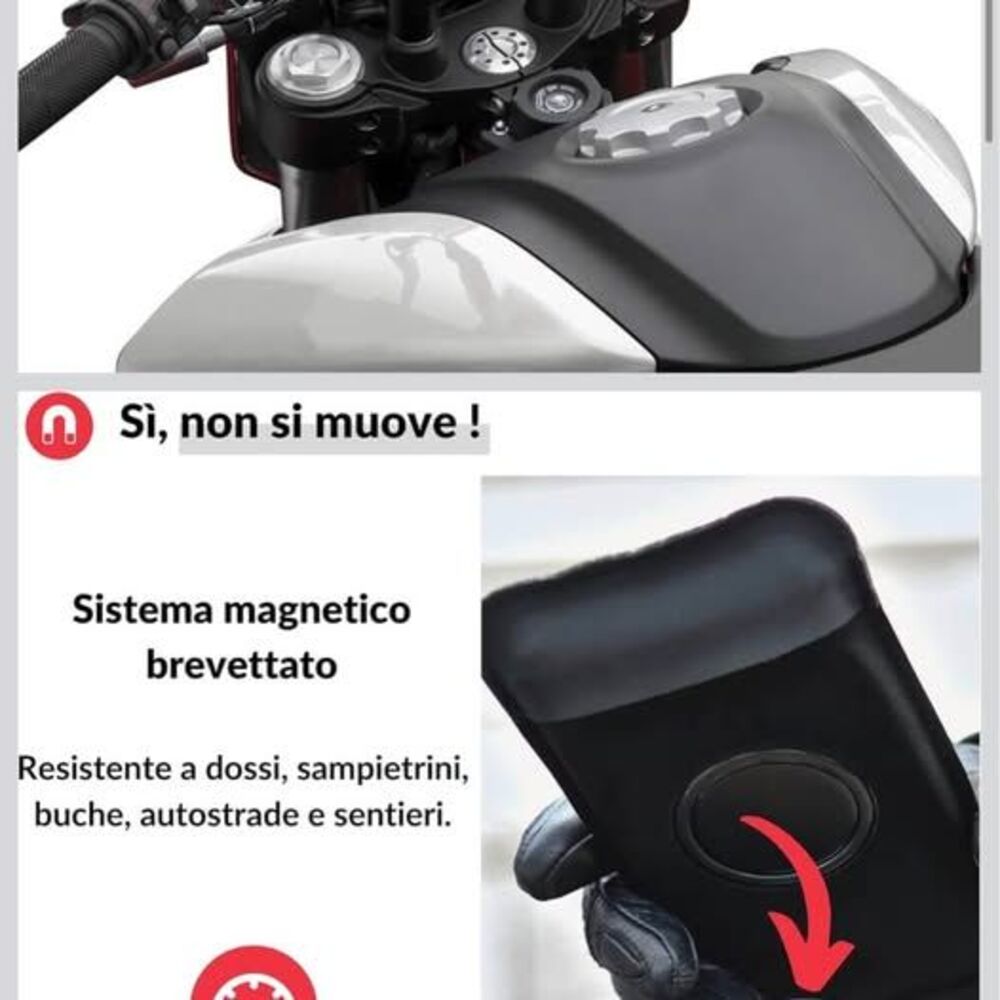 Sì, non si muove !

Sistema magnetico brevettato

Resistente a dossi, sampietrini, buche, autostrade e sentieri.